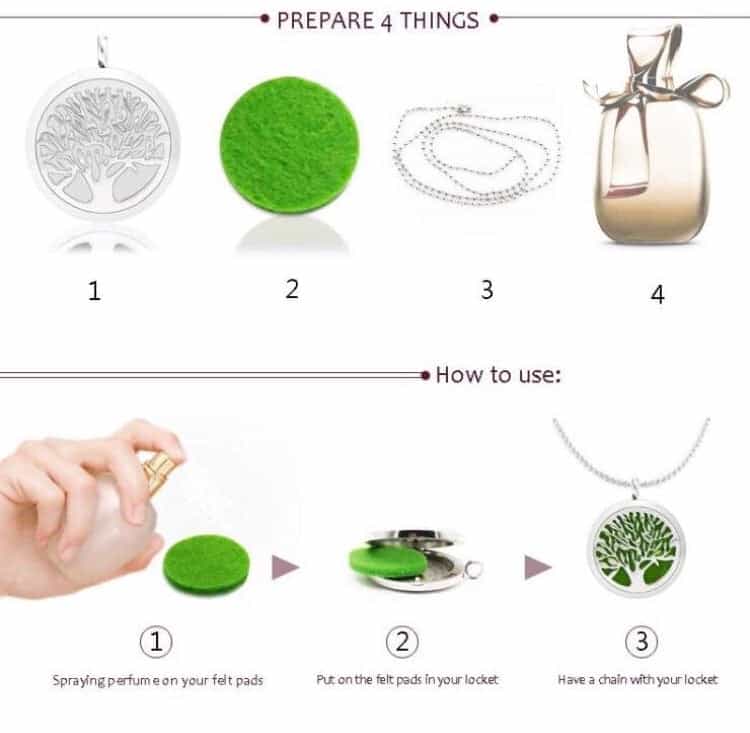 PREPARE 4 THINGS

1

2

3

4

How to use:

①

Spraying perfum e on your felt pads

②

Put on the felt pads in your locket

③

Have a chain with your locket